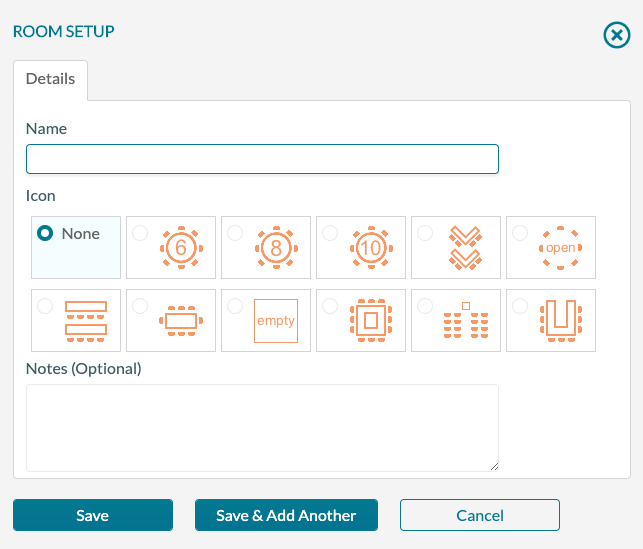 ROOM SETUP

Details

Name

Icon

None

6

8

10

open

empty

Notes (Optional)

Save

Save & Add Another

Cancel